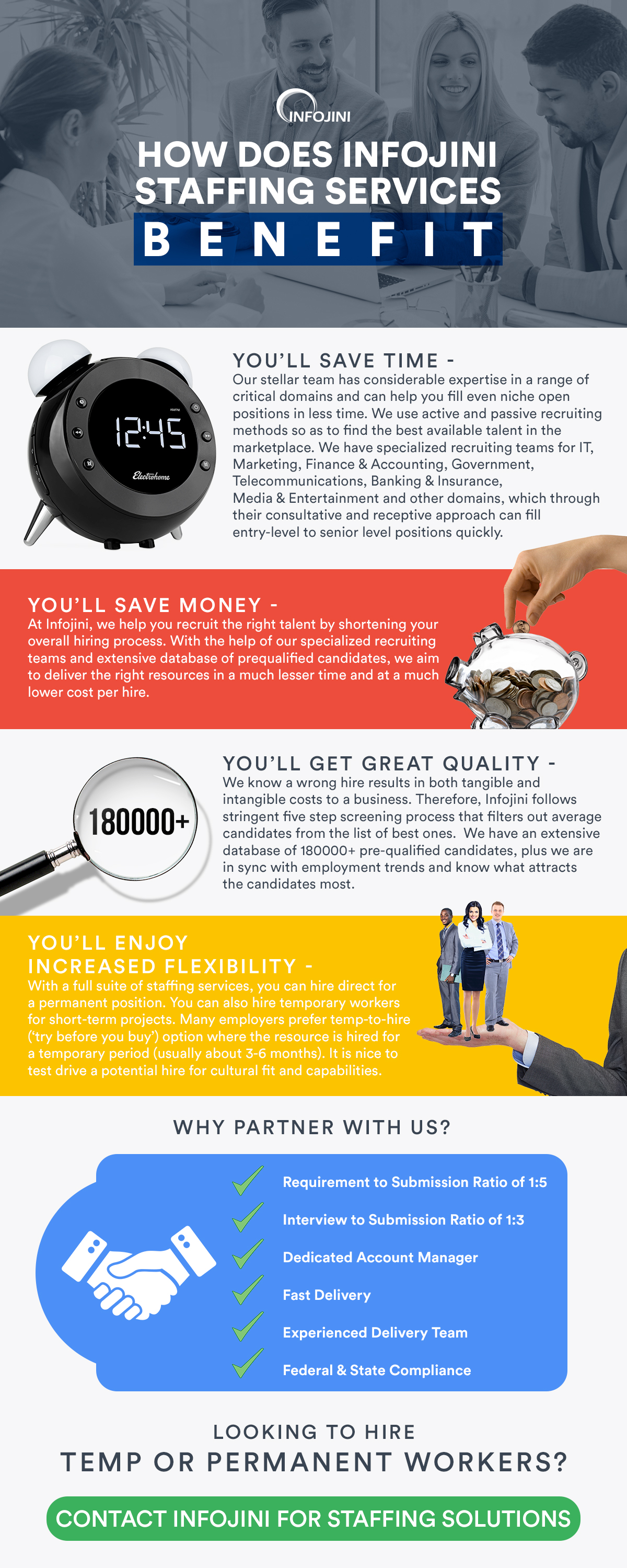 INFOJINI

HOW DOES INFOJINI STAFFING SERVICES BENEFIT

12:45

Electrohome

YOU'LL SAVE TIME -
Our stellar team has considerable expertise in a range of critical domains and can help you fill even niche open positions in less time. We use active and passive recruiting methods so as to find the best available talent in the marketplace. We have specialized recruiting teams for IT, Marketing, Finance & Accounting, Government, Telecommunications, Banking & Insurance, Media & Entertainment and other domains, which through their consultative and receptive approach can fill entry-level to senior level positions quickly.

YOU'LL SAVE MONEY -
At Infojini, we help you recruit the right talent by shortening your overall hiring process. With the help of our specialized recruiting teams and extensive database of prequalified candidates, we aim to deliver the right resources in a much lesser time and at a much lower cost per hire.

180000+

YOU'LL GET GREAT QUALITY -
We know a wrong hire results in both tangible and intangible costs to a business. Therefore, Infojini follows stringent five step screening process that filters out average candidates from the list of best ones. We have an extensive database of 180000+ pre-qualified candidates, plus we are in sync with employment trends and know what attracts the candidates most.

YOU'LL ENJOY INCREASED FLEXIBILITY -
With a full suite of staffing services, you can hire direct for a permanent position. You can also hire temporary workers for short-term projects. Many employers prefer temp-to-hire ('try before you buy') option where the resource is hired for a temporary period (usually about 3-6 months). It is nice to test drive a potential hire for cultural fit and capabilities.

WHY PARTNER WITH US?

Requirement to Submission Ratio of 1:5
Interview to Submission Ratio of 1:3
Dedicated Account Manager
Fast Delivery
Experienced Delivery Team
Federal & State Compliance

LOOKING TO HIRE
TEMP OR PERMANENT WORKERS?

CONTACT INFOJINI FOR STAFFING SOLUTIONS