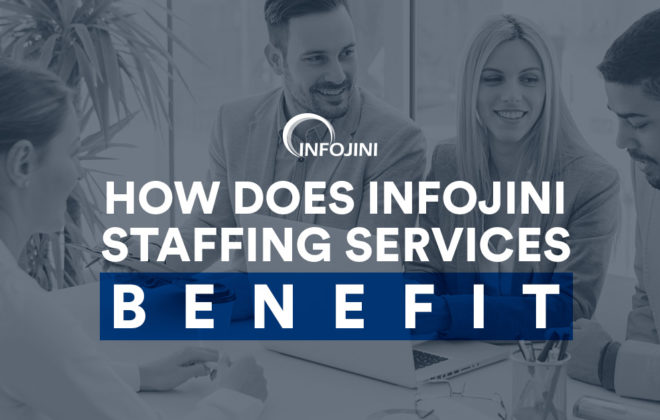 INFOJINI

HOW DOES INFOJINI STAFFING SERVICES

BENEFIT